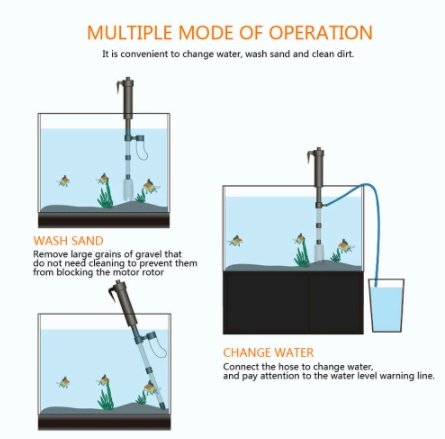 MULTIPLE MODE OF OPERATION

It is convenient to change water, wash sand and clean dirt.

WASH SAND

Remove large grains of gravel that do not need cleaning to prevent them from blocking the motor rotor

CHANGE WATER

Connect the hose to change water, and pay attention to the water level warning line.