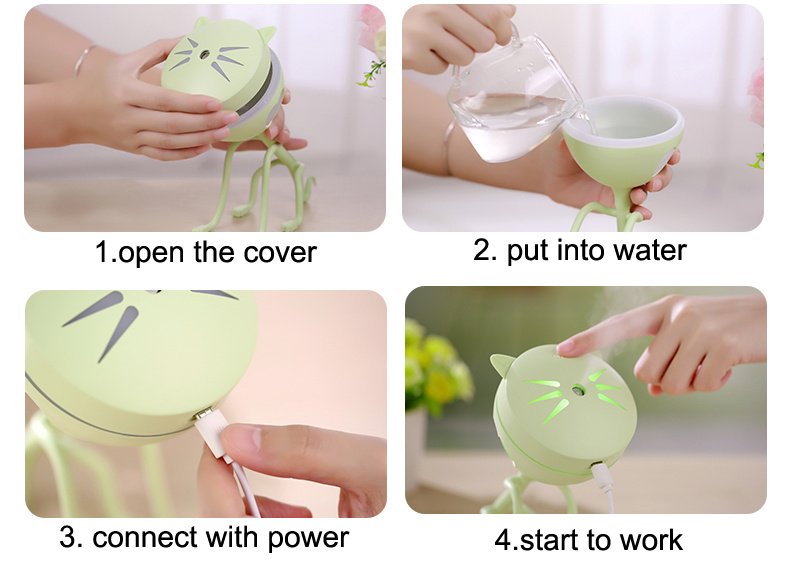 1.open the cover

2. put into water

3. connect with power

4.start to work